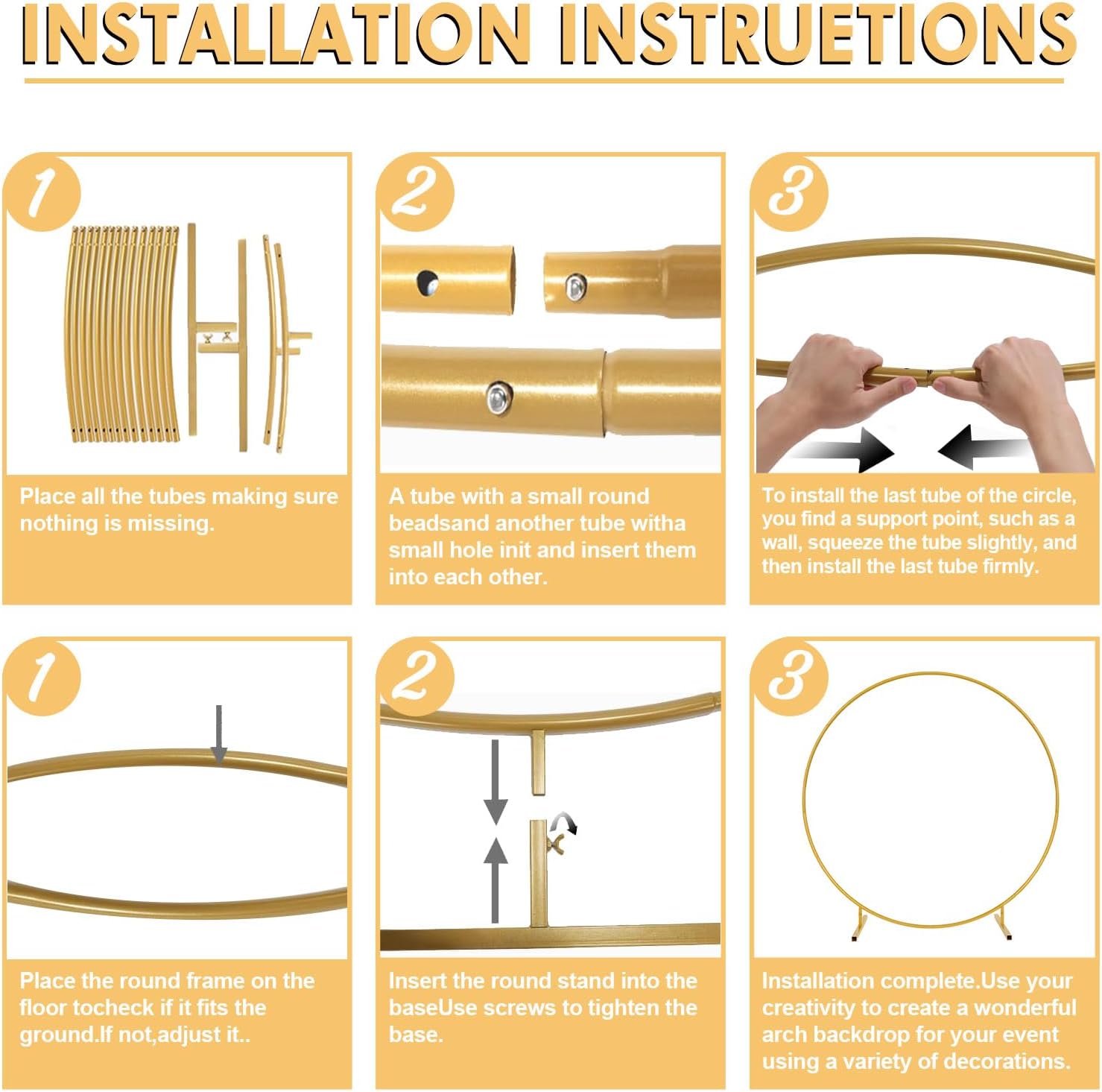 INSTALLATION INSTRUETIONS

1

Place all the tubes making sure nothing is missing.

2

A tube with a small round beadsand another tube witha small hole init and insert them into each other.

3

To install the last tube of the circle, you find a support point, such as a wall, squeeze the tube slightly, and then install the last tube firmly.

1

Place the round frame on the floor tocheck if it fits the ground.If not,adjust it..

2

Insert the round stand into the baseUse screws to tighten the base.

3

Installation complete.Use your creativity to create a wonderful arch backdrop for your event using a variety of decorations.